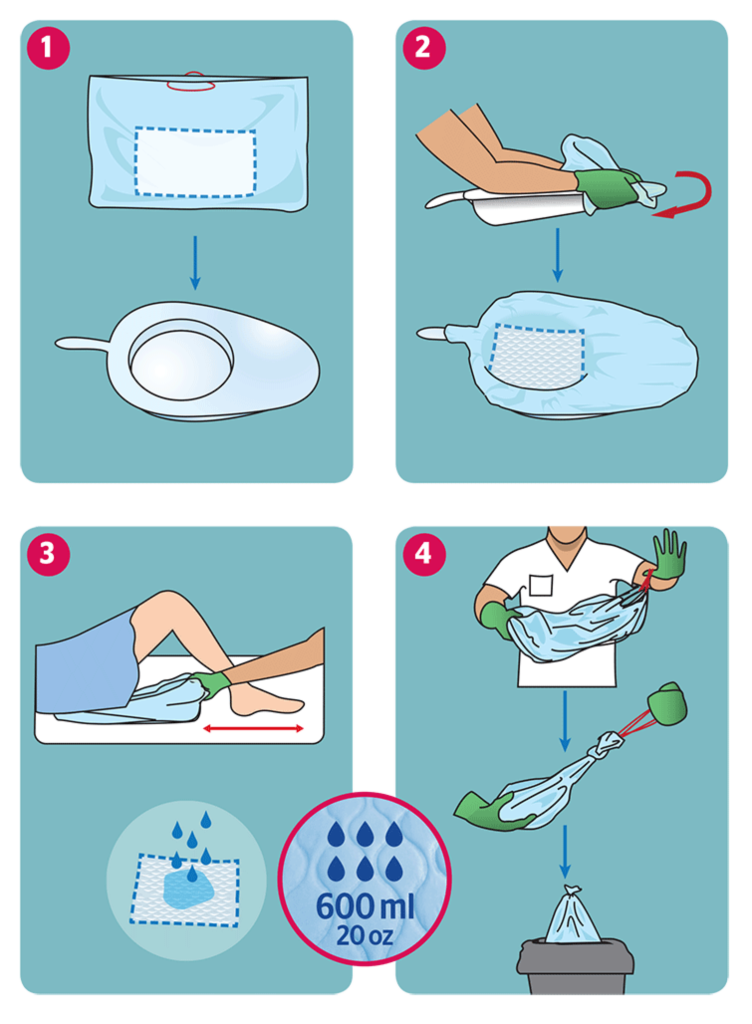 1

2

3

600 ml
20 oz

4